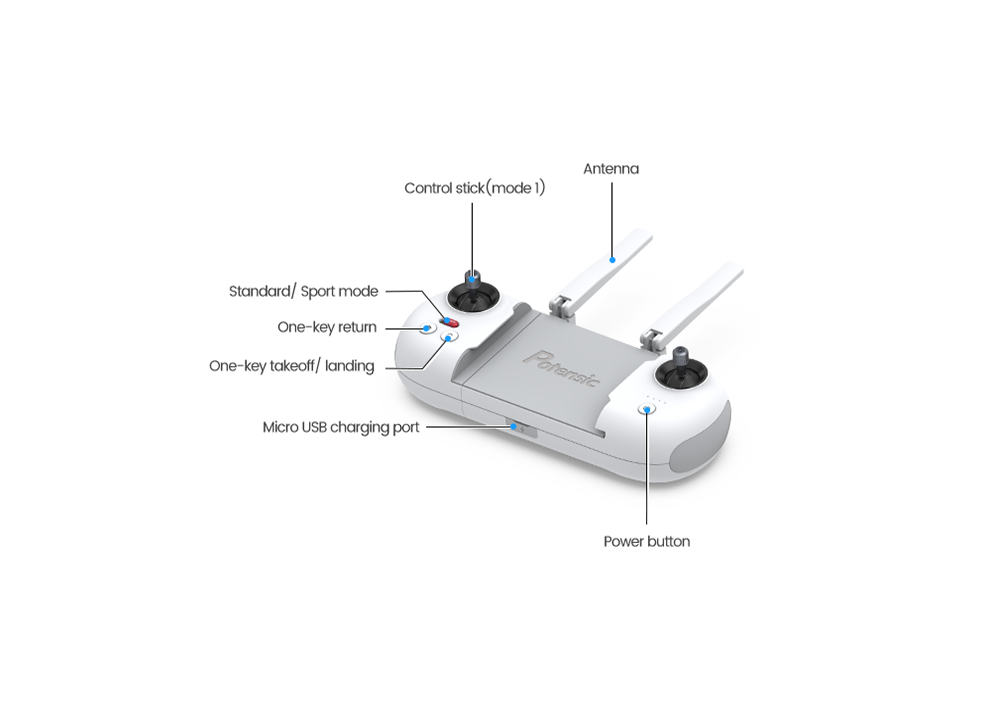 Antenna

Control stick(mode 1)

Standard/ Sport mode

One-key return

One-key takeoff/ landing

Potensic

Micro USB charging port

Power button